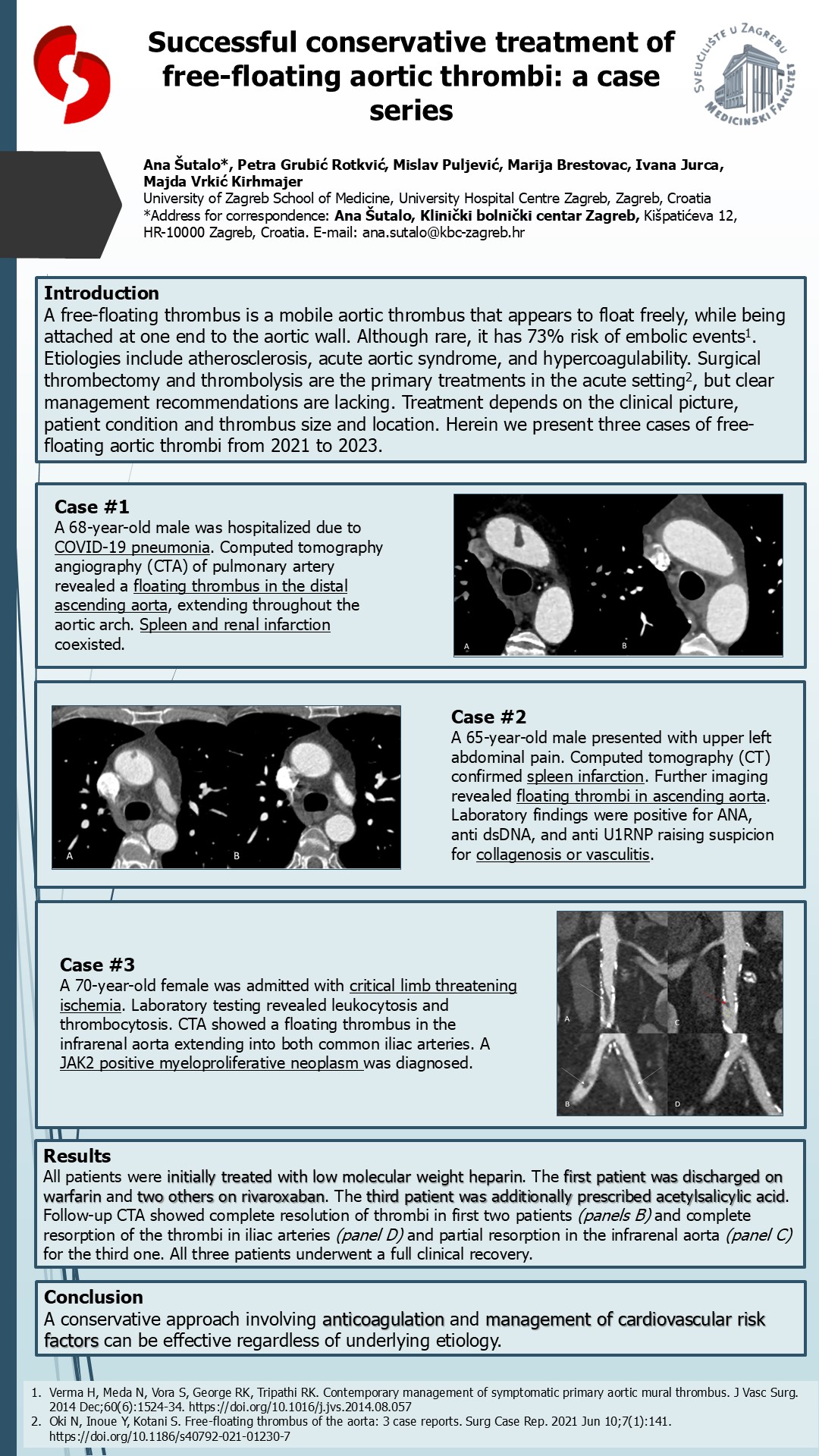 Successful conservative treatment of free-floating aortic thrombi: a case series

SVEUČILIŠTE U ZAGREBU MEDICINSKI FAKULTET

Ana Šutalo*, Petra Grubić Rotkvić, Mislav Puljević, Marija Brestovac, Ivana Jurca, Majda Vrkić Kirhmajer
University of Zagreb School of Medicine, University Hospital Centre Zagreb, Zagreb, Croatia
*Address for correspondence: Ana Šutalo, Klinički bolnički centar Zagreb, Kišpatićeva 12, HR-10000 Zagreb, Croatia. E-mail: ana.sutalo@kbc-zagreb.hr

Introduction
A free-floating thrombus is a mobile aortic thrombus that appears to float freely, while being attached at one end to the aortic wall. Although rare, it has 73% risk of embolic events$^1$. Etiologies include atherosclerosis, acute aortic syndrome, and hypercoagulability. Surgical thrombectomy and thrombolysis are the primary treatments in the acute setting$^2$, but clear management recommendations are lacking. Treatment depends on the clinical picture, patient condition and thrombus size and location. Herein we present three cases of free-floating aortic thrombi from 2021 to 2023.

Case #1
A 68-year-old male was hospitalized due to COVID-19 pneumonia. Computed tomography angiography (CTA) of pulmonary artery revealed a floating thrombus in the distal ascending aorta, extending throughout the aortic arch. Spleen and renal infarction coexisted.

A B

A B

Case #2
A 65-year-old male presented with upper left abdominal pain. Computed tomography (CT) confirmed spleen infarction. Further imaging revealed floating thrombi in ascending aorta. Laboratory findings were positive for ANA, anti dsDNA, and anti U1RNP raising suspicion for collagenosis or vasculitis.

Case #3
A 70-year-old female was admitted with critical limb threatening ischemia. Laboratory testing revealed leukocytosis and thrombocytosis. CTA showed a floating thrombus in the infrarenal aorta extending into both common iliac arteries. A JAK2 positive myeloproliferative neoplasm was diagnosed.

A C B D

Results
All patients were initially treated with low molecular weight heparin. The first patient was discharged on warfarin and two others on rivaroxaban. The third patient was additionally prescribed acetylsalicylic acid. Follow-up CTA showed complete resolution of thrombi in first two patients (panels B) and complete resorption of the thrombi in iliac arteries (panel D) and partial resorption in the infrarenal aorta (panel C) for the third one. All three patients underwent a full clinical recovery.

Conclusion
A conservative approach involving anticoagulation and management of cardiovascular risk factors can be effective regardless of underlying etiology.

1. Verma H, Meda N, Vora S, George RK, Tripathi RK. Contemporary management of symptomatic primary aortic mural thrombus. J Vasc Surg. 2014 Dec;60(6):1524-34. https://doi.org/10.1016/j.jvs.2014.08.057
2. Oki N, Inoue Y, Kotani S. Free-floating thrombus of the aorta: 3 case reports. Surg Case Rep. 2021 Jun 10;7(1):141. https://doi.org/10.1186/s40792-021-01230-7